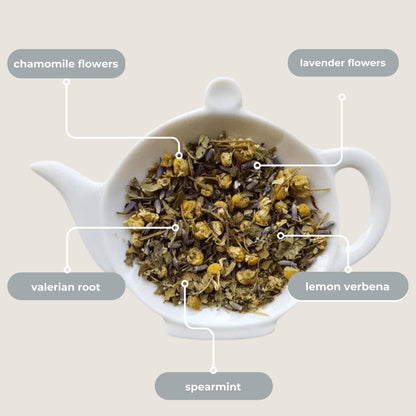 chamomile flowers

lavender flowers

valerian root

lemon verbena

spearmint